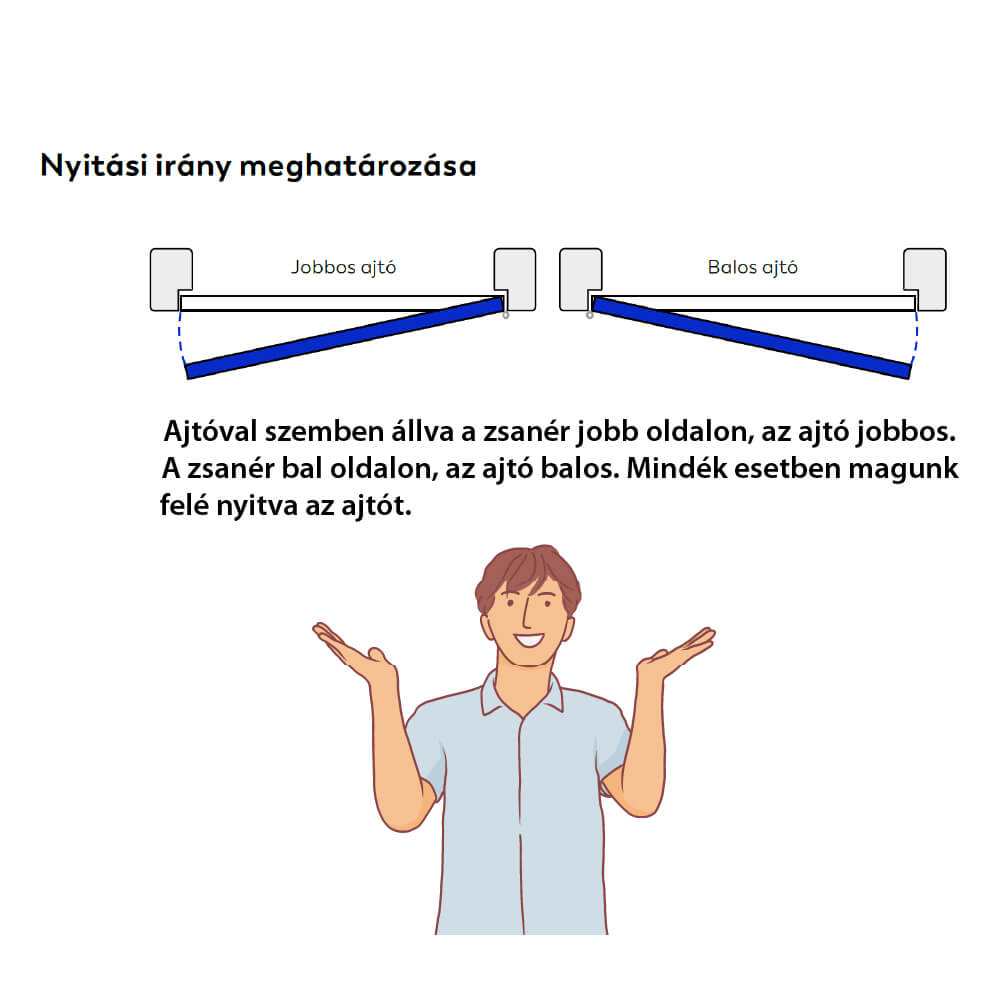 Nyitási irány meghatározása

Jobbos ajtó

Balos ajtó

Ajtóval szemben állva a zsanér jobb oldalon, az ajtó jobbos. A zsanér bal oldalon, az ajtó balos. Mindék esetben magunk felé nyitva az ajtót.